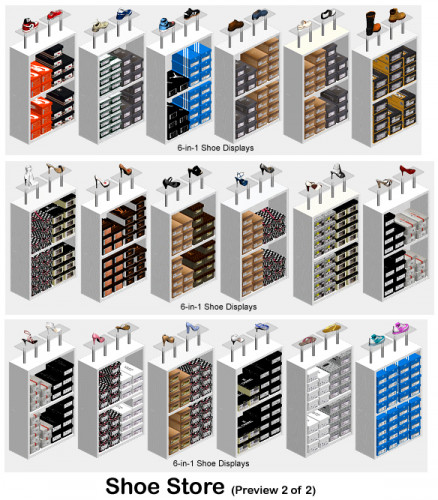 6-in-1 Shoe Displays

6-in-1 Shoe Displays

6-in-1 Shoe Displays

Shoe Store (Preview 2 of 2)