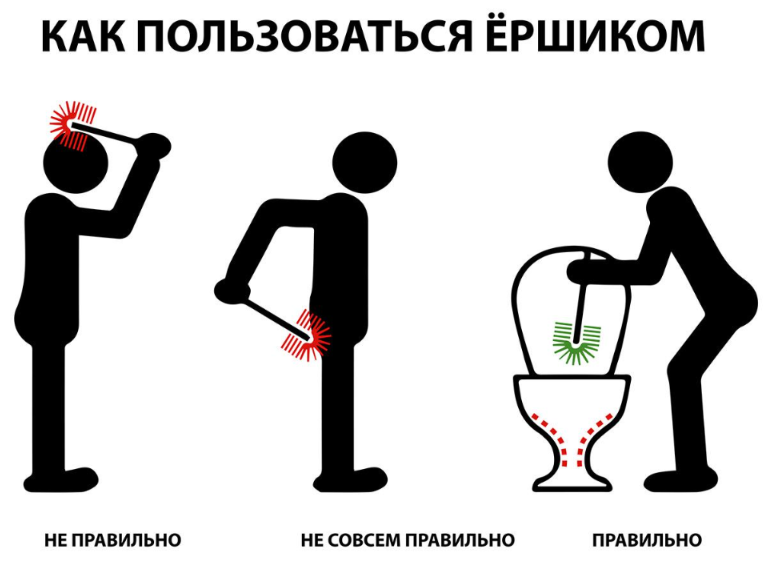 КАК ПОЛЬЗОВАТЬСЯ ЁРШИКОМ

НЕ ПРАВИЛЬНО

НЕ СОВСЕМ ПРАВИЛЬНО

ПРАВИЛЬНО