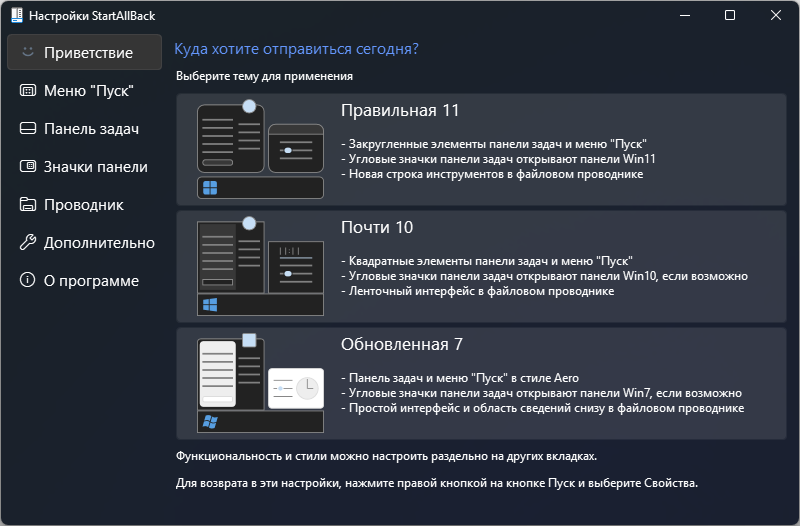 Настройки StartAllBack

Приветствие
Меню "Пуск"
Панель задач
Значки панели
Проводник
Дополнительно
О программе

Куда хотите отправиться сегодня?

Выберите тему для применения

Правильная 11
- Закругленные элементы панели задач и меню "Пуск"
- Угловые значки панели задач открывают панели Win11
- Новая строка инструментов в файловом проводнике

Почти 10
- Квадратные элементы панели задач и меню "Пуск"
- Угловые значки панели задач открывают панели Win10, если возможно
- Ленточный интерфейс в файловом проводнике

Обновленная 7
- Панель задач и меню "Пуск" в стиле Aero
- Угловые значки панели задач открывают панели Win7, если возможно
- Простой интерфейс и область сведений снизу в файловом проводнике

Функциональность и стили можно настроить раздельно на других вкладках.

Для возврата в эти настройки, нажмите правой кнопкой на кнопке Пуск и выберите Свойства.