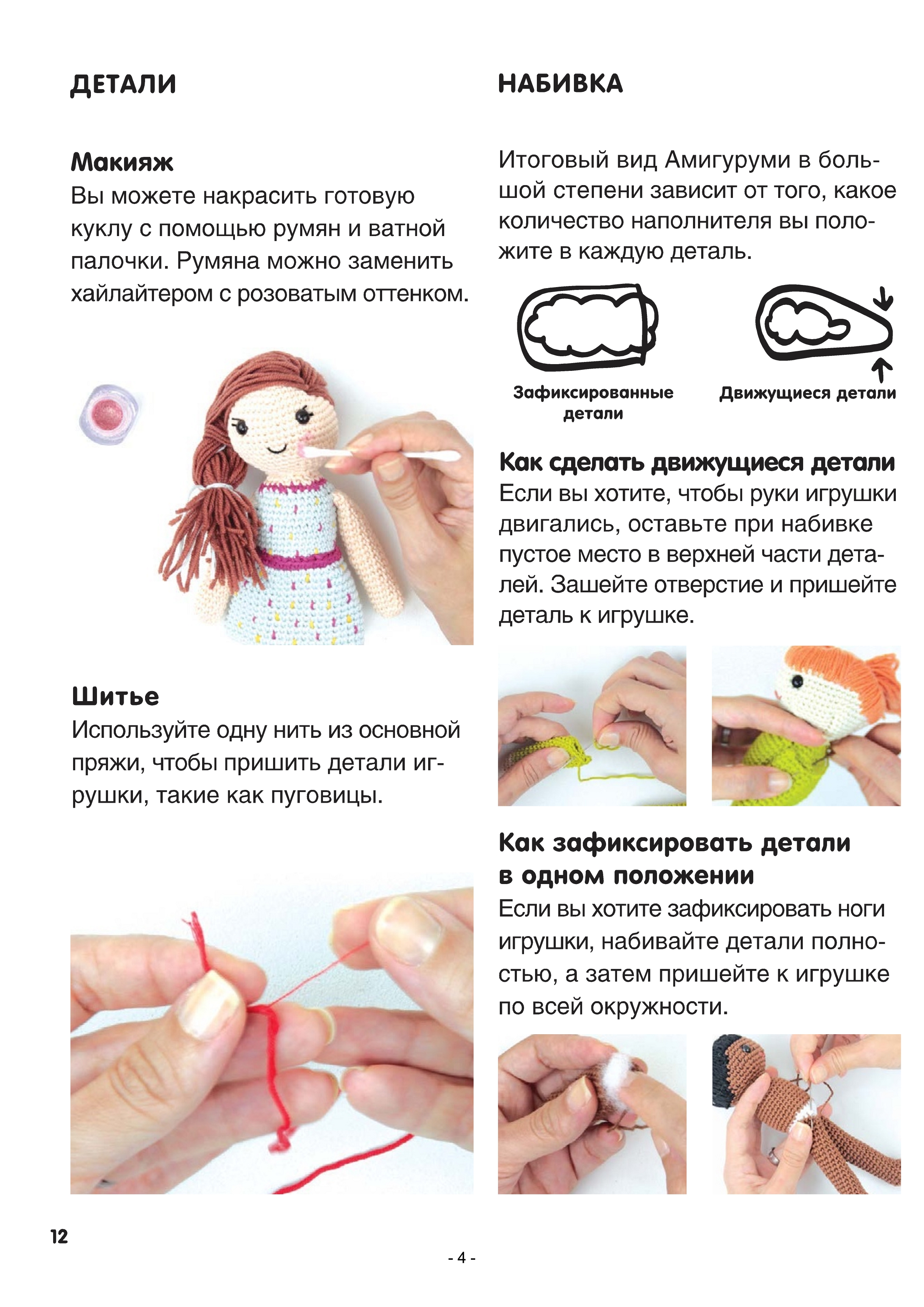 ДЕТАЛИ

Макияж
Вы можете накрасить готовую куклу с помощью румян и ватной палочки. Румяна можно заменить хайлайтером с розоватым оттенком.

Шитье
Используйте одну нить из основной пряжи, чтобы пришить детали игрушки, такие как пуговицы.

НАБИВКА

Итоговый вид Амигуруми в большой степени зависит от того, какое количество наполнителя вы положите в каждую деталь.

Зафиксированные детали

Движущиеся детали

Как сделать движущиеся детали
Если вы хотите, чтобы руки игрушки двигались, оставьте при набивке пустое место в верхней части деталей. Зашейте отверстие и пришейте деталь к игрушке.

Как зафиксировать детали в одном положении
Если вы хотите зафиксировать ноги игрушки, набивайте детали полностью, а затем пришейте к игрушке по всей окружности.

12

- 4 -