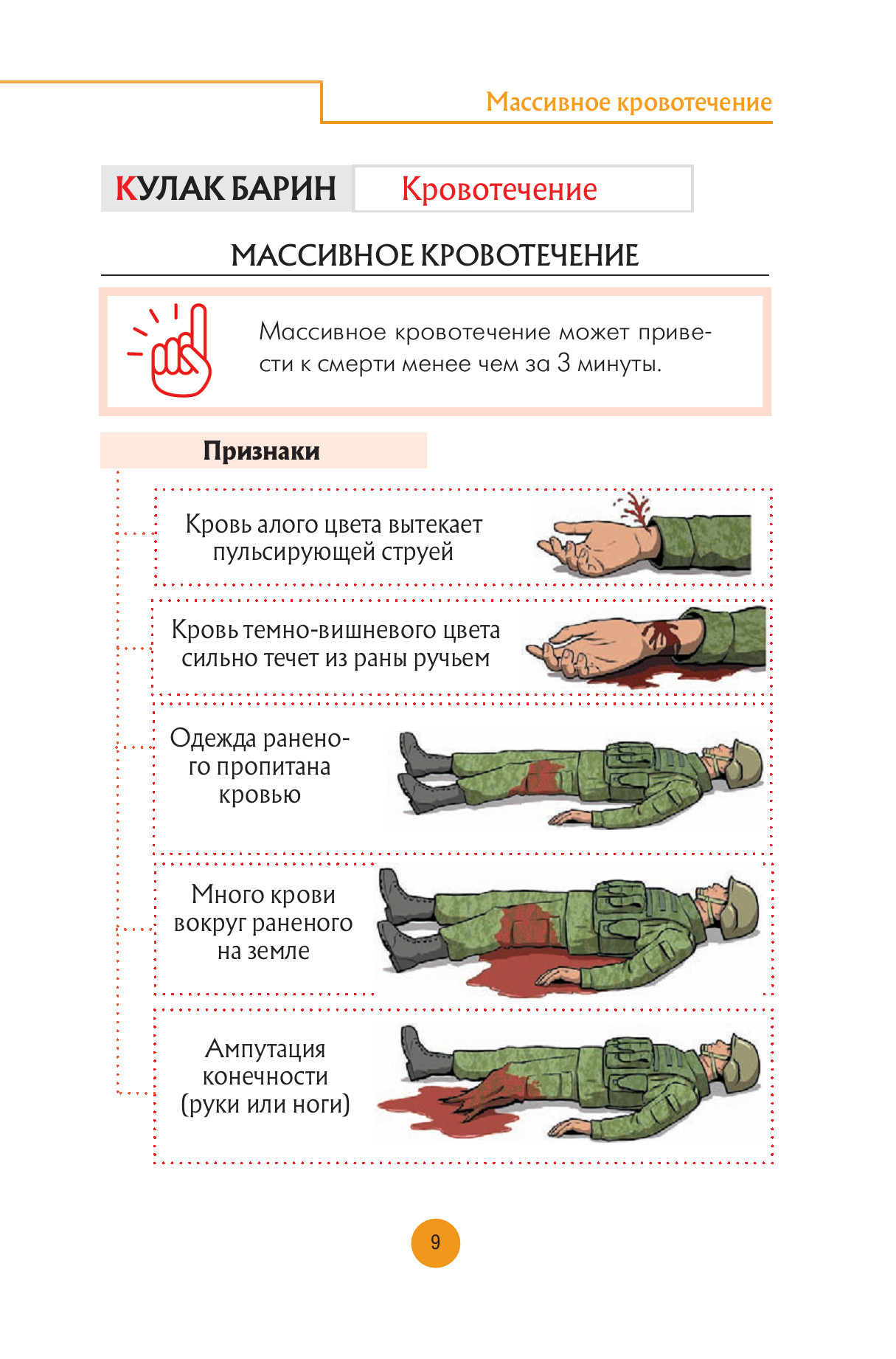 Массивное кровотечение

КУЛАК БАРИН Кровотечение

МАССИВНОЕ КРОВОТЕЧЕНИЕ

Массивное кровотечение может привести к смерти менее чем за 3 минуты.

Признаки

Кровь алого цвета вытекает пульсирующей струей

Кровь темно-вишневого цвета сильно течет из раны ручьем

Одежда раненого пропитана кровью

Много крови вокруг раненого на земле

Ампутация конечности (руки или ноги)

9