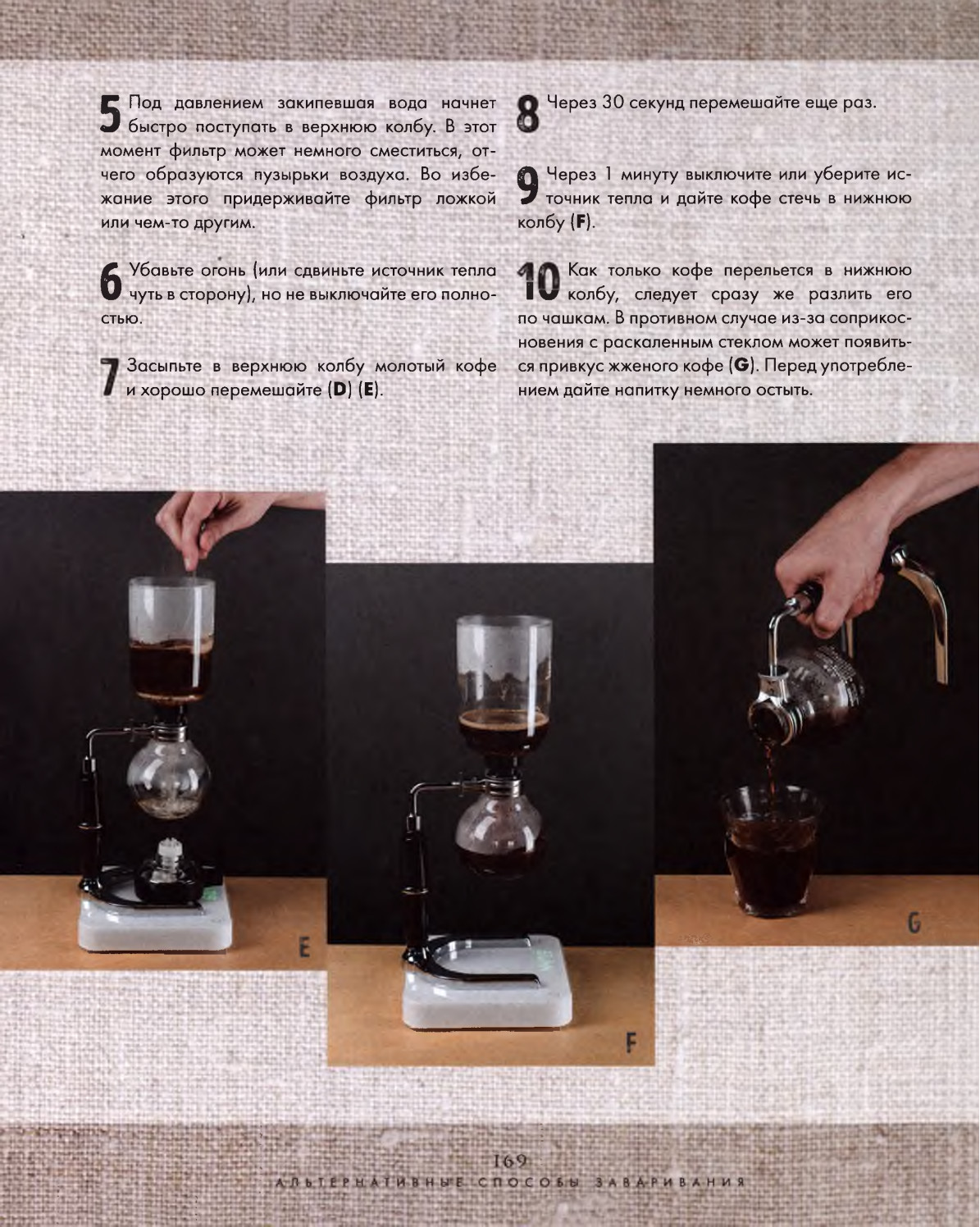 5 Под давлением закипевшая вода начнет быстро поступать в верхнюю колбу. В этот момент фильтр может немного сместиться, отчего образуются пузырьки воздуха. Во избежание этого придерживайте фильтр ложкой или чем-то другим.

6 Убавьте огонь (или сдвиньте источник тепла чуть в сторону), но не выключайте его полностью.

7 Засыпьте в верхнюю колбу молотый кофе и хорошо перемешайте (D) (E).

8 Через 30 секунд перемешайте еще раз.

9 Через 1 минуту выключите или уберите источник тепла и дайте кофе стечь в нижнюю колбу (F).

10 Как только кофе перельется в нижнюю колбу, следует сразу же разлить его по чашкам. В противном случае из-за соприкосновения с раскаленным стеклом может появиться привкус жженого кофе (G). Перед употреблением дайте напитку немного остыть.

E

F

G

169
АЛЬТЕРНАТИВНЫЕ СПОСОБЫ ЗАВАРИВАНИЯ