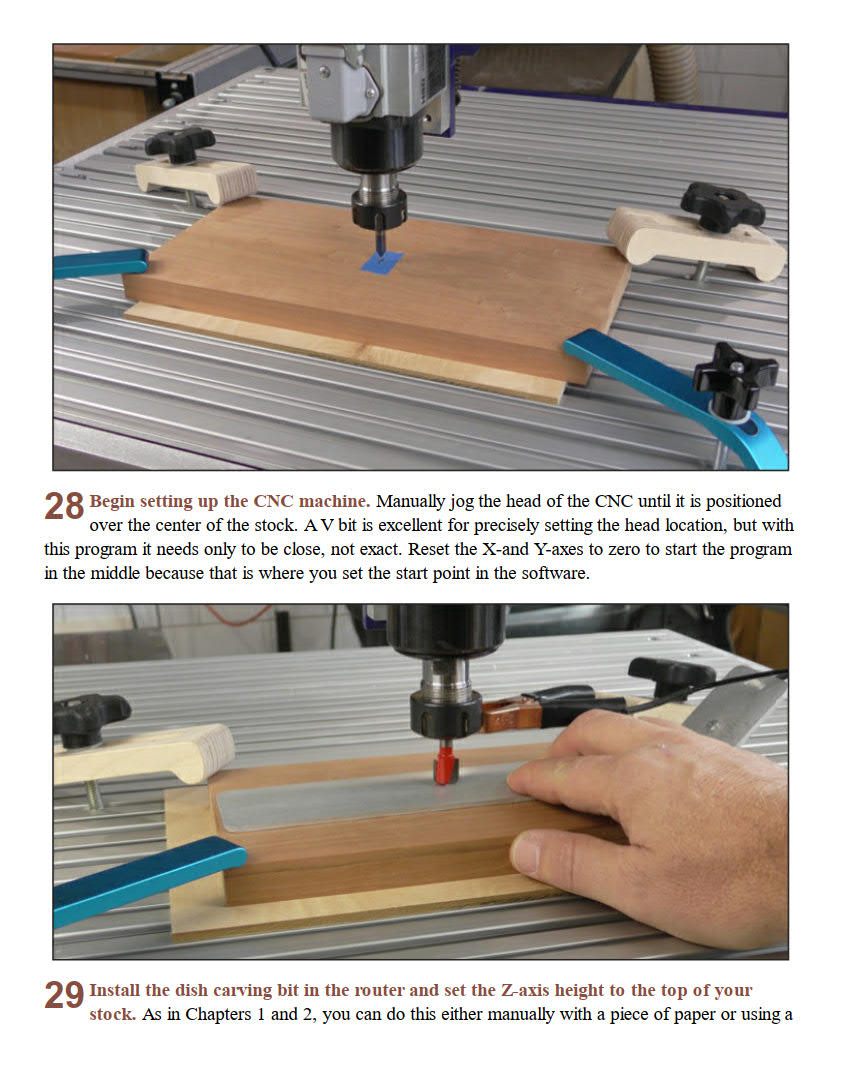 28 Begin setting up the CNC machine. Manually jog the head of the CNC until it is positioned over the center of the stock. A V bit is excellent for precisely setting the head location, but with this program it needs only to be close, not exact. Reset the X-and Y-axes to zero to start the program in the middle because that is where you set the start point in the software.

29 Install the dish carving bit in the router and set the Z-axis height to the top of your stock. As in Chapters 1 and 2, you can do this either manually with a piece of paper or using a