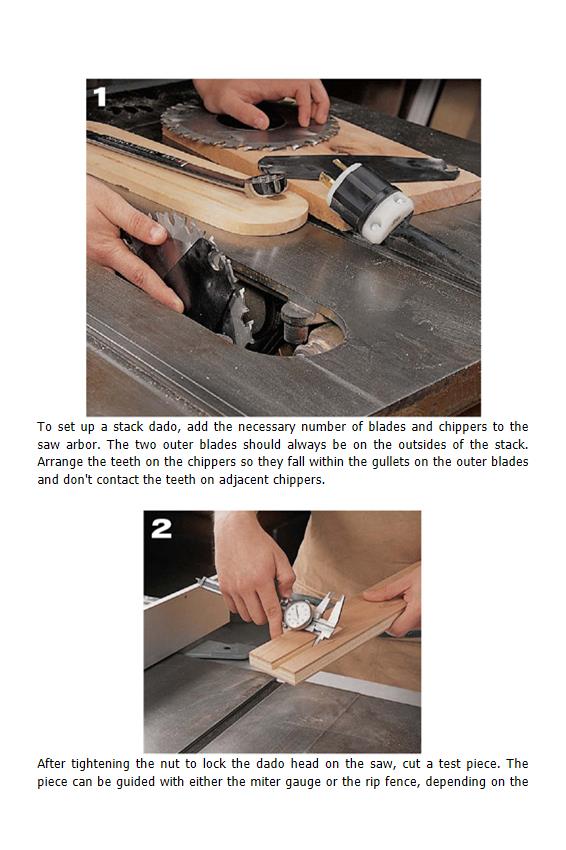 1

To set up a stack dado, add the necessary number of blades and chippers to the saw arbor. The two outer blades should always be on the outsides of the stack. Arrange the teeth on the chippers so they fall within the gullets on the outer blades and don't contact the teeth on adjacent chippers.

2

After tightening the nut to lock the dado head on the saw, cut a test piece. The piece can be guided with either the miter gauge or the rip fence, depending on the