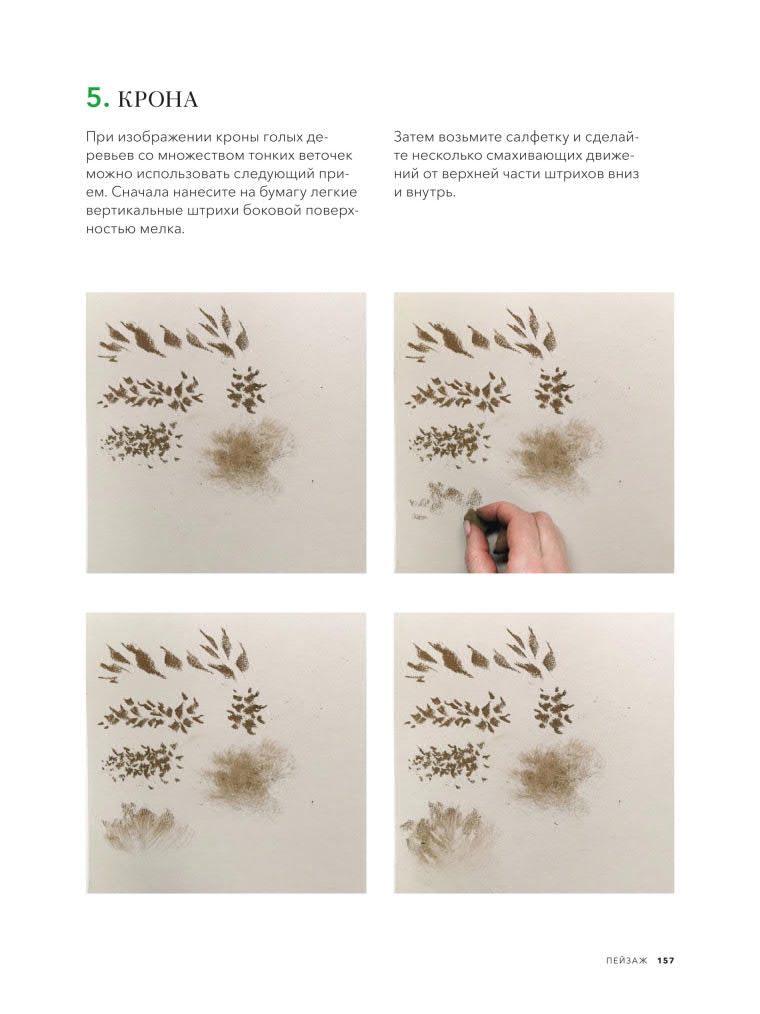 5. КРОНА

При изображении кроны голых деревьев со множеством тонких веточек можно использовать следующий прием. Сначала нанесите на бумагу легкие вертикальные штрихи боковой поверхностью мелка.

Затем возьмите салфетку и сделайте несколько смахивающих движений от верхней части штрихов вниз и внутрь.

ПЕЙЗАЖ 157