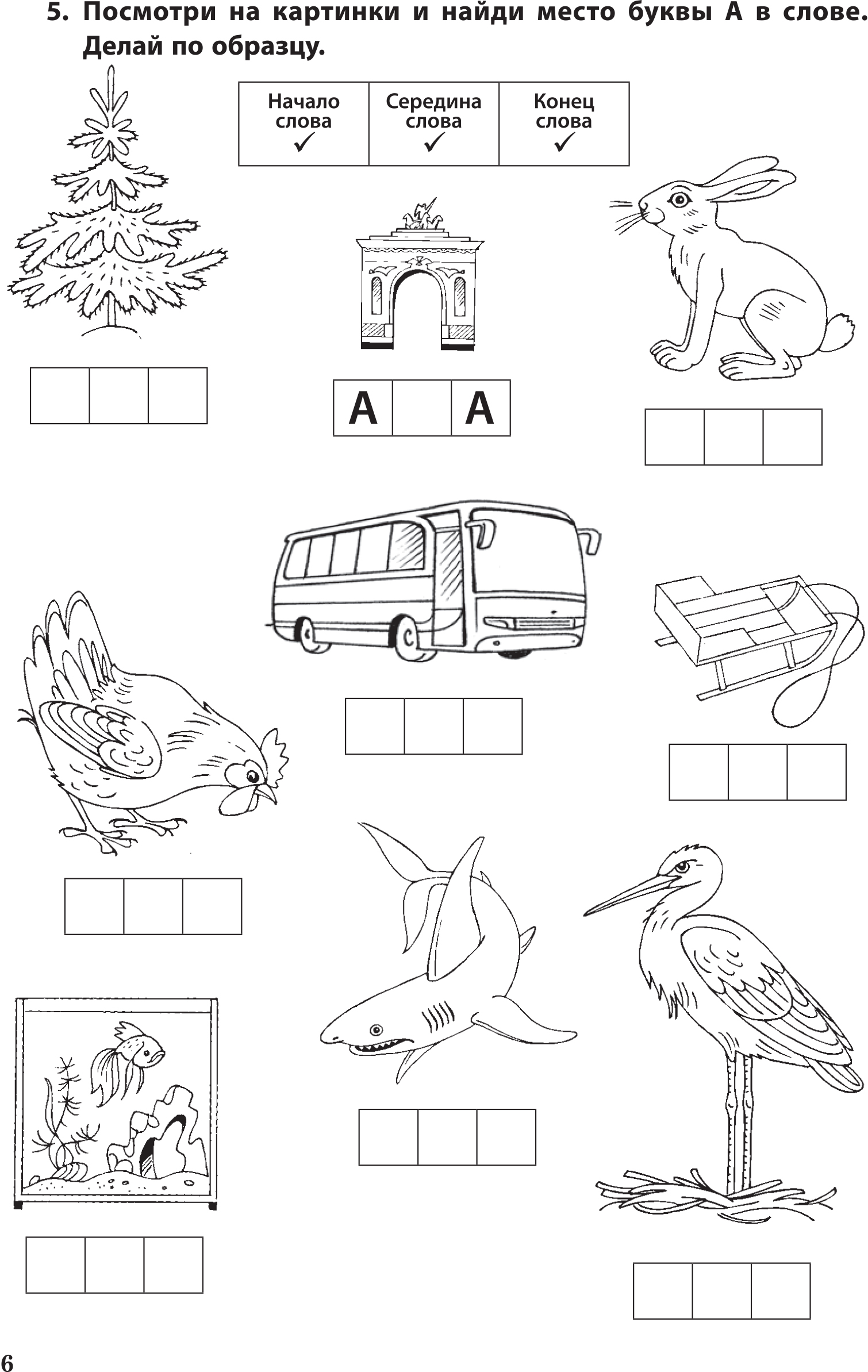 5. Посмотри на картинки и найди место буквы А в слове. Делай по образцу.

| Начало слова ✓ | Середина слова ✓ | Конец слова ✓ |
|---|---|---|

| А | | А |
|---|---|---|

6