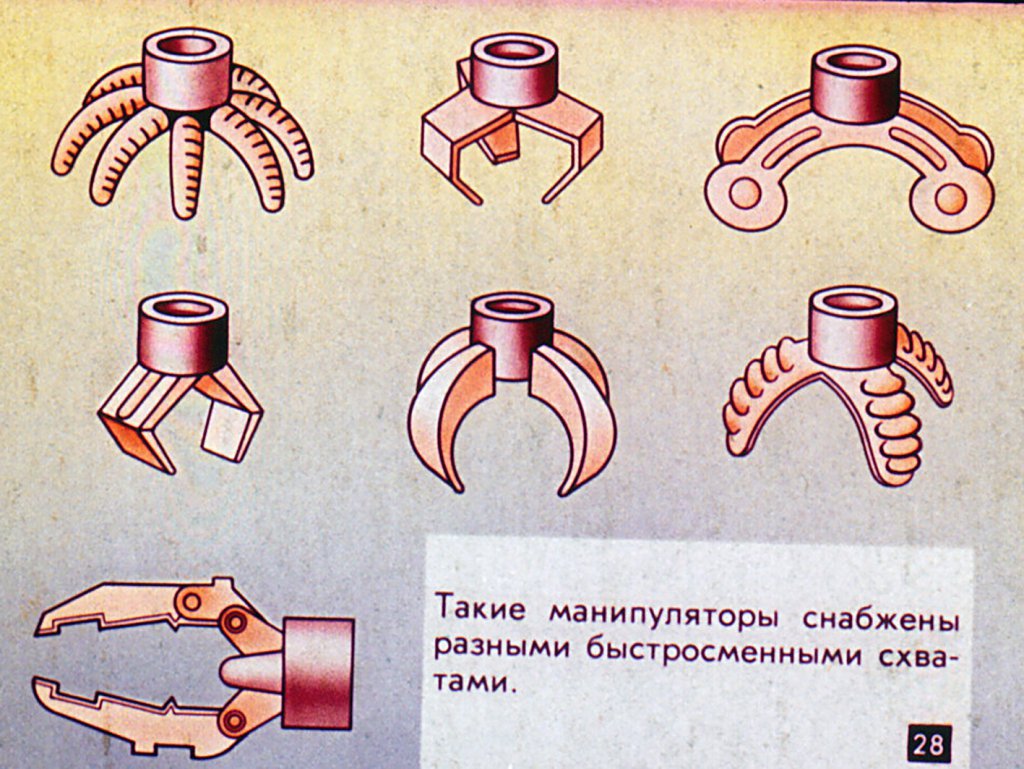 Такие манипуляторы снабжены разными быстросменными схватами.

28