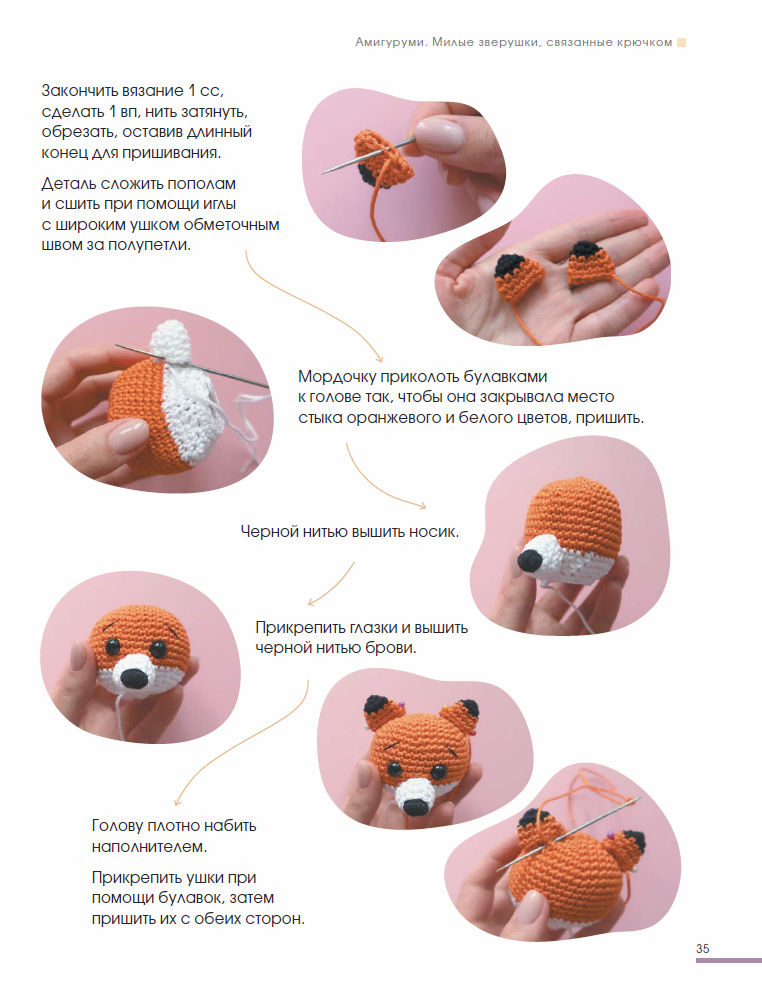 Амигуруми. Милые зверушки, связанные крючком

Закончить вязание 1 сс, сделать 1 вп, нить затянуть, обрезать, оставив длинный конец для пришивания.

Деталь сложить пополам и сшить при помощи иглы с широким ушком обметочным швом за полупетли.

Мордочку приколоть булавками к голове так, чтобы она закрывала место стыка оранжевого и белого цветов, пришить.

Черной нитью вышить носик.

Прикрепить глазки и вышить черной нитью брови.

Голову плотно набить наполнителем.

Прикрепить ушки при помощи булавок, затем пришить их с обеих сторон.

35