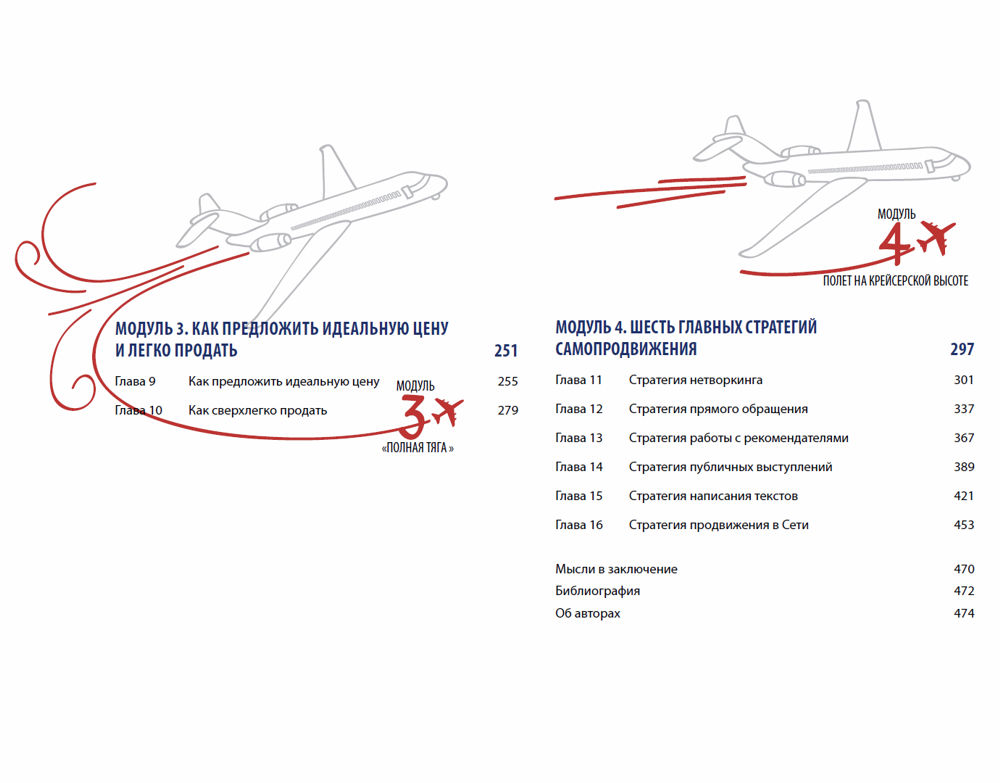 МОДУЛЬ 3. КАК ПРЕДЛОЖИТЬ ИДЕАЛЬНУЮ ЦЕНУ И ЛЕГКО ПРОДАТЬ 251

Глава 9 Как предложить идеальную цену 255

Глава 10 Как сверхлегко продать 279

МОДУЛЬ
3
«ПОЛНАЯ ТЯГА»

МОДУЛЬ
4
ПОЛЕТ НА КРЕЙСЕРСКОЙ ВЫСОТЕ

МОДУЛЬ 4. ШЕСТЬ ГЛАВНЫХ СТРАТЕГИЙ САМОПРОДВИЖЕНИЯ 297

Глава 11 Стратегия нетворкинга 301

Глава 12 Стратегия прямого обращения 337

Глава 13 Стратегия работы с рекомендателями 367

Глава 14 Стратегия публичных выступлений 389

Глава 15 Стратегия написания текстов 421

Глава 16 Стратегия продвижения в Сети 453

Мысли в заключение 470
Библиография 472
Об авторах 474