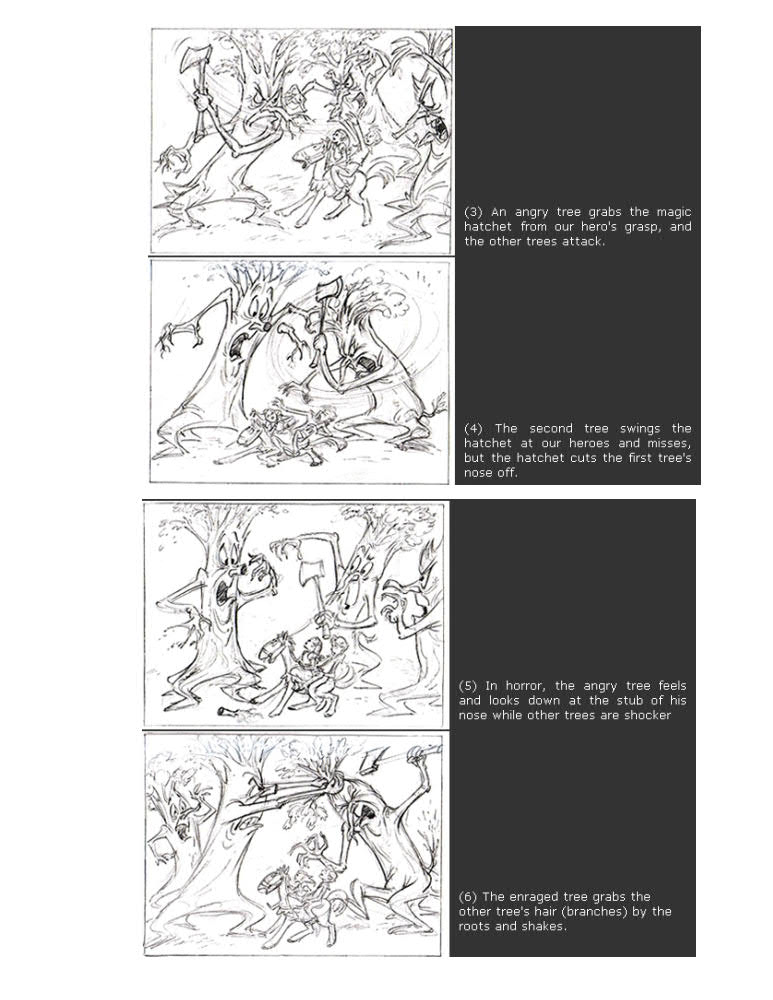 (3) An angry tree grabs the magic hatchet from our hero's grasp, and the other trees attack.

(4) The second tree swings the hatchet at our heroes and misses, but the hatchet cuts the first tree's nose off.

(5) In horror, the angry tree feels and looks down at the stub of his nose while other trees are shocker

(6) The enraged tree grabs the other tree's hair (branches) by the roots and shakes.