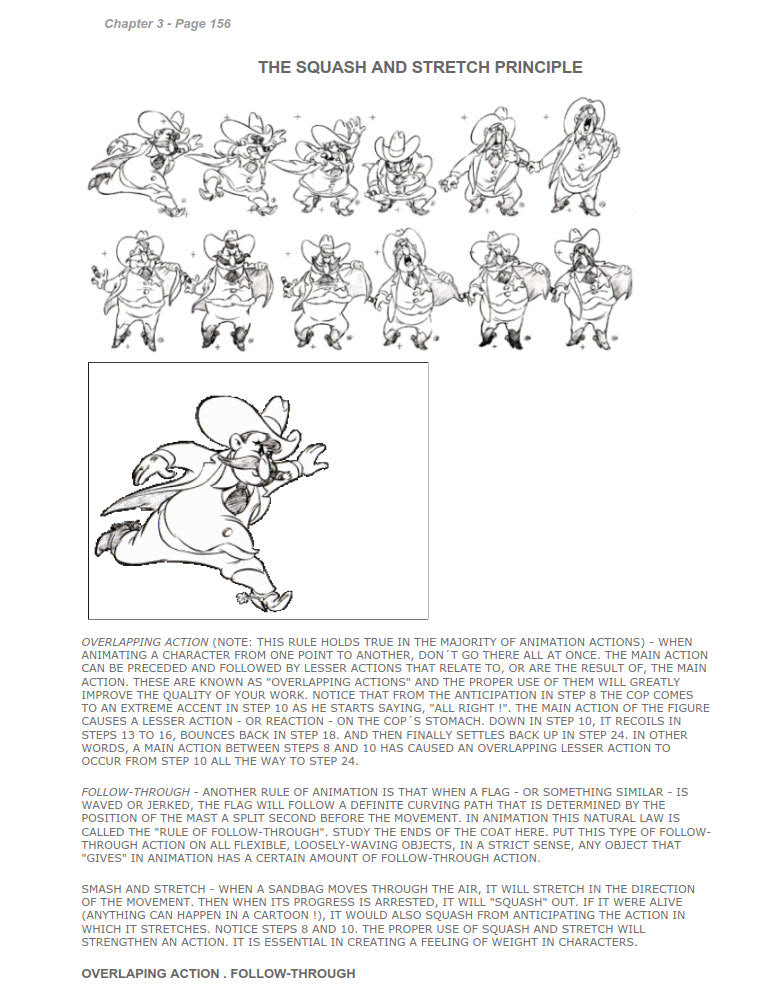 Chapter 3 - Page 156

THE SQUASH AND STRETCH PRINCIPLE

OVERLAPPING ACTION (NOTE: THIS RULE HOLDS TRUE IN THE MAJORITY OF ANIMATION ACTIONS) - WHEN ANIMATING A CHARACTER FROM ONE POINT TO ANOTHER, DON´T GO THERE ALL AT ONCE. THE MAIN ACTION CAN BE PRECEDED AND FOLLOWED BY LESSER ACTIONS THAT RELATE TO, OR ARE THE RESULT OF, THE MAIN ACTION. THESE ARE KNOWN AS "OVERLAPPING ACTIONS" AND THE PROPER USE OF THEM WILL GREATLY IMPROVE THE QUALITY OF YOUR WORK. NOTICE THAT FROM THE ANTICIPATION IN STEP 8 THE COP COMES TO AN EXTREME ACCENT IN STEP 10 AS HE STARTS SAYING, "ALL RIGHT !". THE MAIN ACTION OF THE FIGURE CAUSES A LESSER ACTION - OR REACTION - ON THE COP´S STOMACH. DOWN IN STEP 10, IT RECOILS IN STEPS 13 TO 16, BOUNCES BACK IN STEP 18. AND THEN FINALLY SETTLES BACK UP IN STEP 24. IN OTHER WORDS, A MAIN ACTION BETWEEN STEPS 8 AND 10 HAS CAUSED AN OVERLAPPING LESSER ACTION TO OCCUR FROM STEP 10 ALL THE WAY TO STEP 24.

FOLLOW-THROUGH - ANOTHER RULE OF ANIMATION IS THAT WHEN A FLAG - OR SOMETHING SIMILAR - IS WAVED OR JERKED, THE FLAG WILL FOLLOW A DEFINITE CURVING PATH THAT IS DETERMINED BY THE POSITION OF THE MAST A SPLIT SECOND BEFORE THE MOVEMENT. IN ANIMATION THIS NATURAL LAW IS CALLED THE "RULE OF FOLLOW-THROUGH". STUDY THE ENDS OF THE COAT HERE. PUT THIS TYPE OF FOLLOW-THROUGH ACTION ON ALL FLEXIBLE, LOOSELY-WAVING OBJECTS, IN A STRICT SENSE, ANY OBJECT THAT "GIVES" IN ANIMATION HAS A CERTAIN AMOUNT OF FOLLOW-THROUGH ACTION.

SMASH AND STRETCH - WHEN A SANDBAG MOVES THROUGH THE AIR, IT WILL STRETCH IN THE DIRECTION OF THE MOVEMENT. THEN WHEN ITS PROGRESS IS ARRESTED, IT WILL "SQUASH" OUT. IF IT WERE ALIVE (ANYTHING CAN HAPPEN IN A CARTOON !), IT WOULD ALSO SQUASH FROM ANTICIPATING THE ACTION IN WHICH IT STRETCHES. NOTICE STEPS 8 AND 10. THE PROPER USE OF SQUASH AND STRETCH WILL STRENGTHEN AN ACTION. IT IS ESSENTIAL IN CREATING A FEELING OF WEIGHT IN CHARACTERS.

OVERLAPING ACTION . FOLLOW-THROUGH