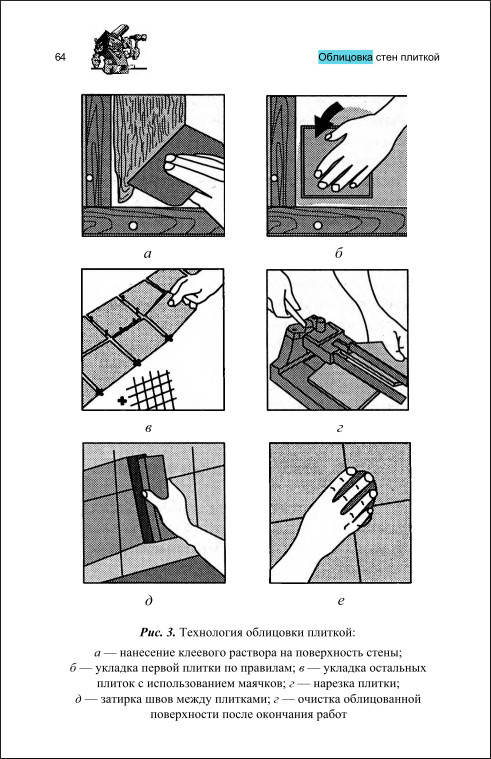 64

Облицовка стен плиткой

а

б

в

г

д

е

Рис. 3. Технология облицовки плиткой:

а — нанесение клеевого раствора на поверхность стены; б — укладка первой плитки по правилам; в — укладка остальных плиток с использованием маячков; г — нарезка плитки; д — затирка швов между плитками; г — очистка облицованной поверхности после окончания работ