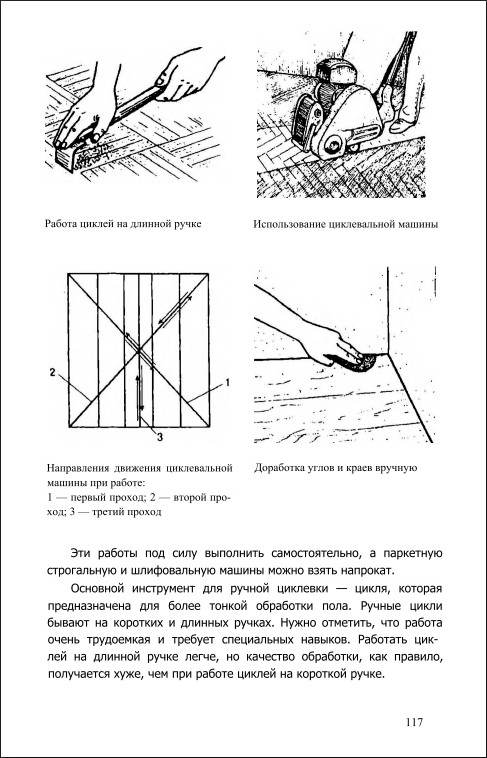 Работа циклей на длинной ручке

Использование циклевальной машины

2

1

3

Направления движения циклевальной машины при работе:
1 — первый проход; 2 — второй проход; 3 — третий проход

Доработка углов и краев вручную

Эти работы под силу выполнить самостоятельно, а паркетную строгальную и шлифовальную машины можно взять напрокат.

Основной инструмент для ручной циклевки — цикля, которая предназначена для более тонкой обработки пола. Ручные цикли бывают на коротких и длинных ручках. Нужно отметить, что работа очень трудоемкая и требует специальных навыков. Работать циклей на длинной ручке легче, но качество обработки, как правило, получается хуже, чем при работе циклей на короткой ручке.

117