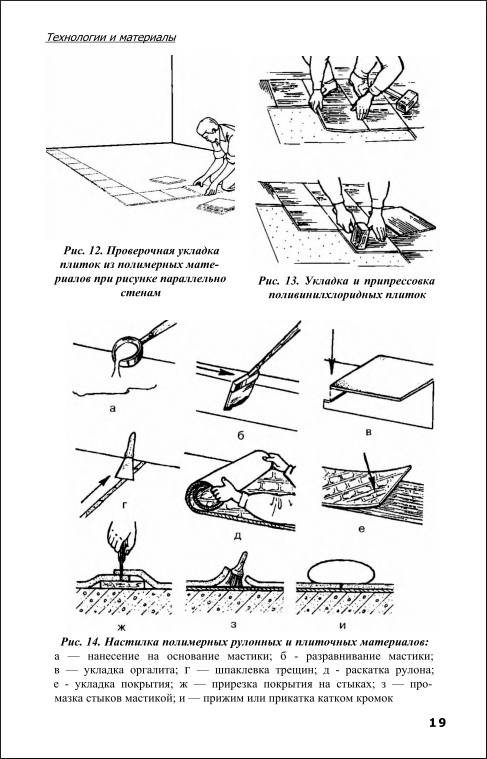 Технологии и материалы

Рис. 12. Проверочная укладка плиток из полимерных материалов при рисунке параллельно стенам

Рис. 13. Укладка и припрессовка поливинилхлоридных плиток

а

б

в

г

д

е

ж

з

и

Рис. 14. Настилка полимерных рулонных и плиточных материалов:
а — нанесение на основание мастики; б - разравнивание мастики; в — укладка оргалита; г — шпаклевка трещин; д - раскатка рулона; е - укладка покрытия; ж — прирезка покрытия на стыках; з — промазка стыков мастикой; и — прижим или прикатка катком кромок

19