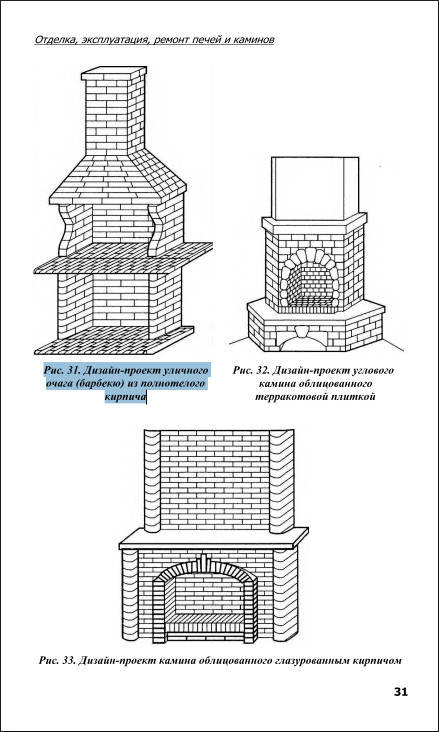 Отделка, эксплуатация, ремонт печей и каминов

Рис. 31. Дизайн-проект уличного очага (барбекю) из полнотелого кирпича

Рис. 32. Дизайн-проект углового камина облицованного терракотовой плиткой

Рис. 33. Дизайн-проект камина облицованного глазурованным кирпичом

31